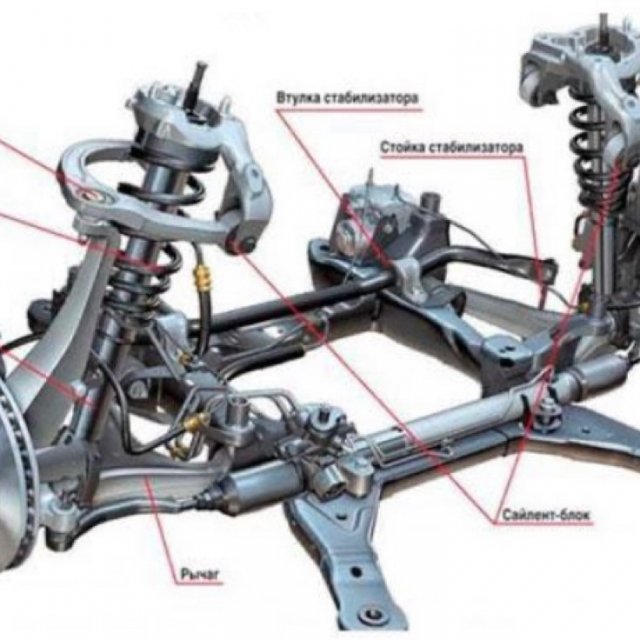 Втулка стабилизатора

Стойка стабилизатора

Сайлент-блок

Рычаг